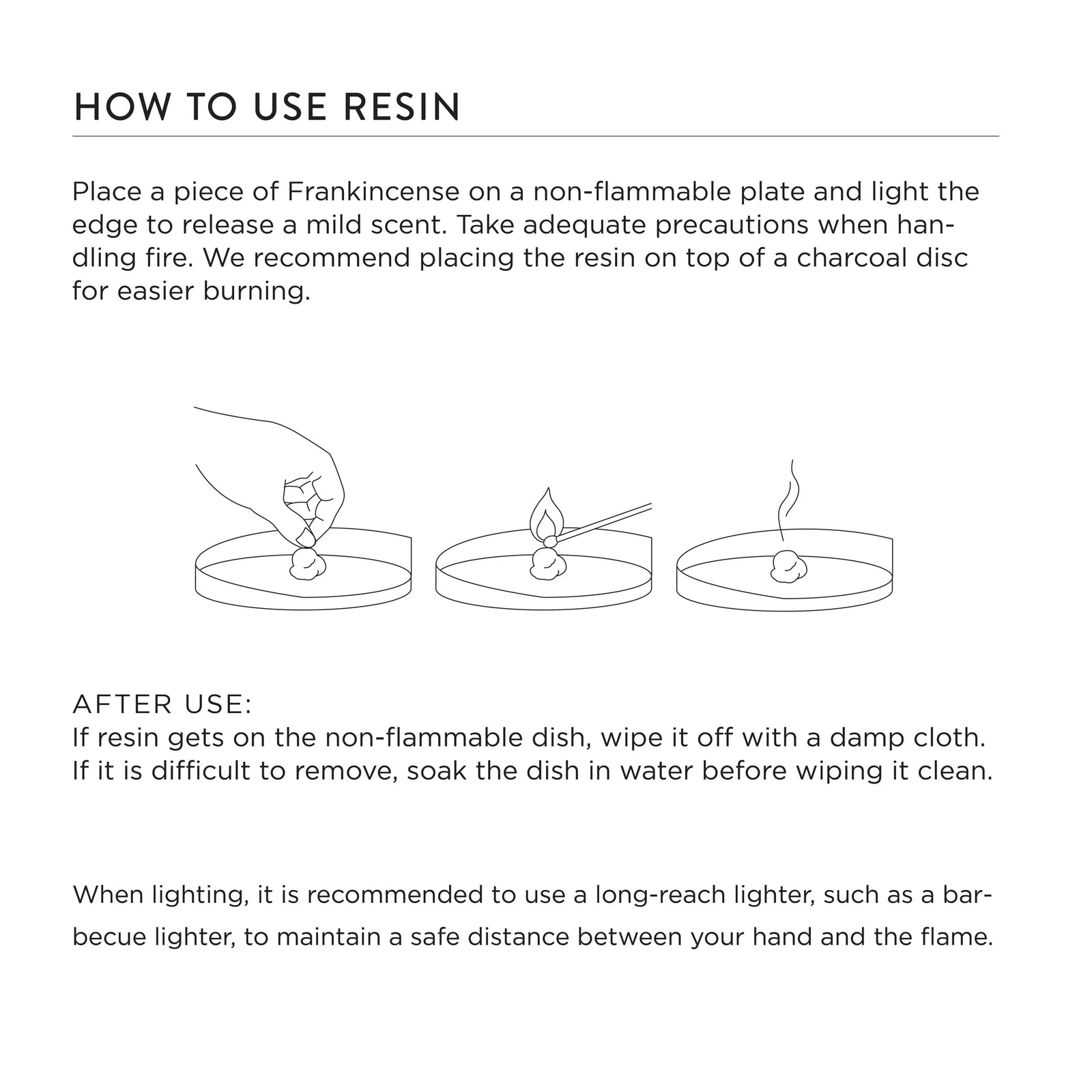 HOW TO USE RESIN

Place a piece of Frankincense on a non-flammable plate and light the edge to release a mild scent. Take adequate precautions when handling fire. We recommend placing the resin on top of a charcoal disc for easier burning.

AFTER USE:
If resin gets on the non-flammable dish, wipe it off with a damp cloth. If it is difficult to remove, soak the dish in water before wiping it clean.

When lighting, it is recommended to use a long-reach lighter, such as a barbecue lighter, to maintain a safe distance between your hand and the flame.