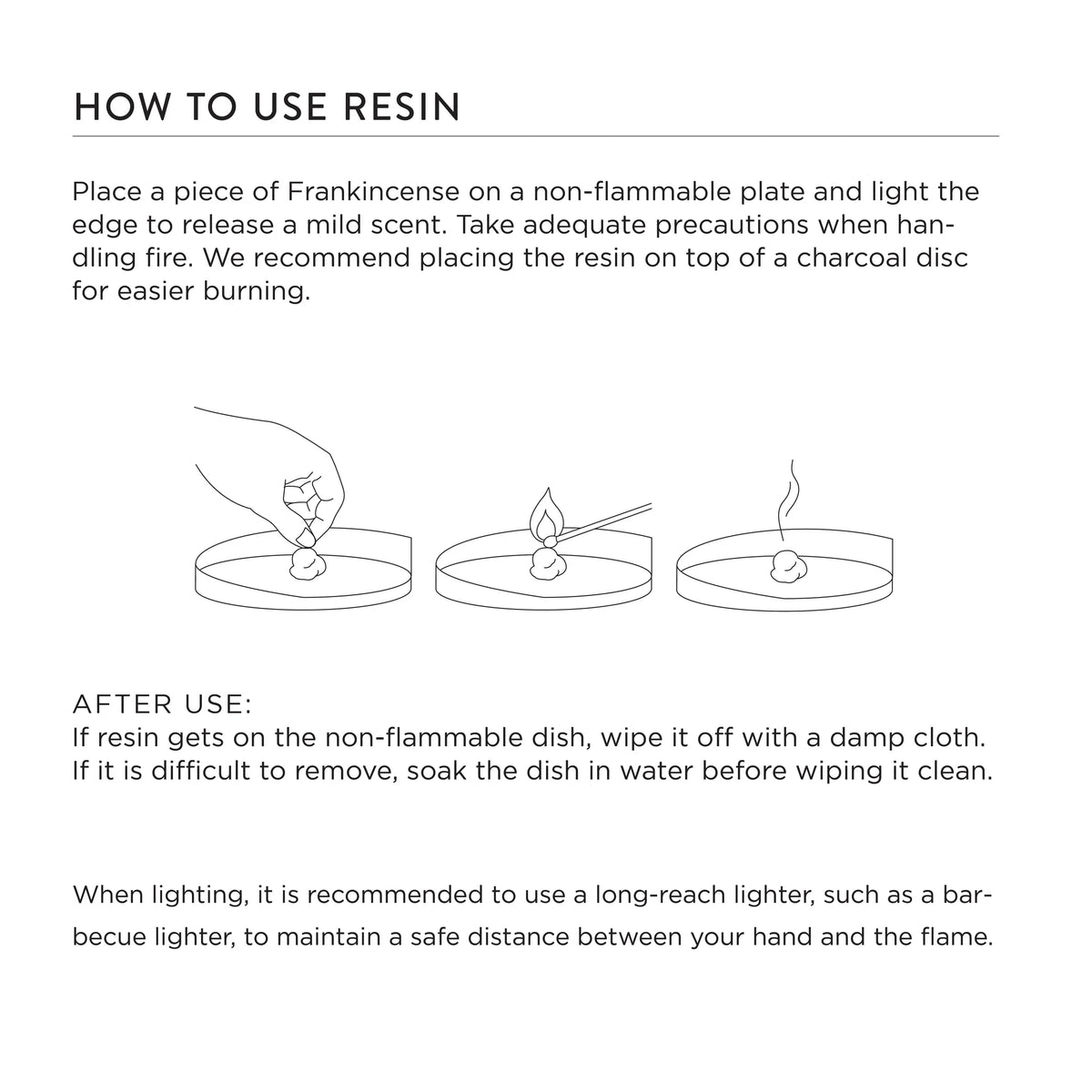 HOW TO USE RESIN

Place a piece of Frankincense on a non-flammable plate and light the edge to release a mild scent. Take adequate precautions when handling fire. We recommend placing the resin on top of a charcoal disc for easier burning.

AFTER USE:
If resin gets on the non-flammable dish, wipe it off with a damp cloth. If it is difficult to remove, soak the dish in water before wiping it clean.

When lighting, it is recommended to use a long-reach lighter, such as a barbecue lighter, to maintain a safe distance between your hand and the flame.