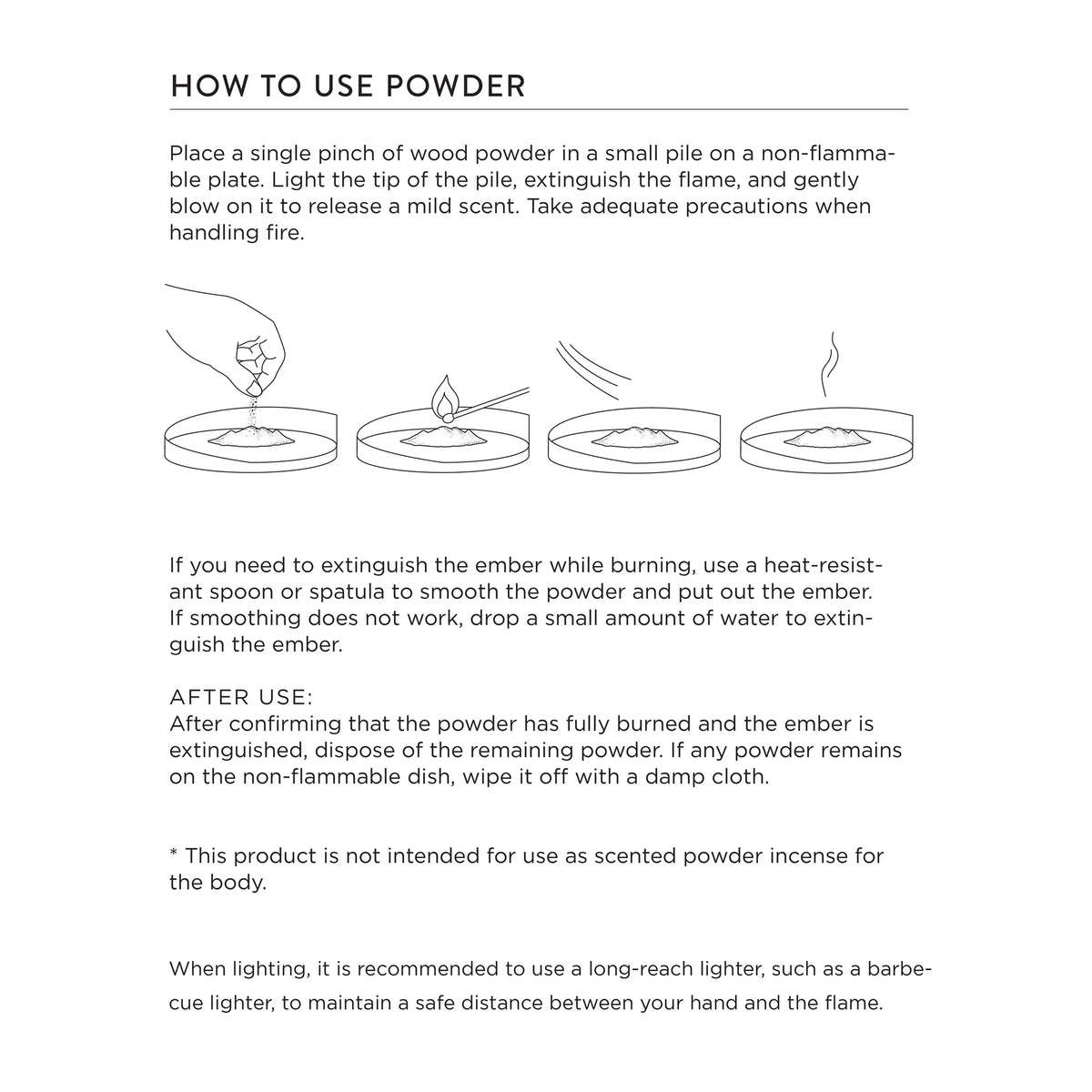 HOW TO USE POWDER

Place a single pinch of wood powder in a small pile on a non-flammable plate. Light the tip of the pile, extinguish the flame, and gently blow on it to release a mild scent. Take adequate precautions when handling fire.

If you need to extinguish the ember while burning, use a heat-resistant spoon or spatula to smooth the powder and put out the ember. If smoothing does not work, drop a small amount of water to extinguish the ember.

AFTER USE:
After confirming that the powder has fully burned and the ember is extinguished, dispose of the remaining powder. If any powder remains on the non-flammable dish, wipe it off with a damp cloth.

* This product is not intended for use as scented powder incense for the body.

When lighting, it is recommended to use a long-reach lighter, such as a barbecue lighter, to maintain a safe distance between your hand and the flame.